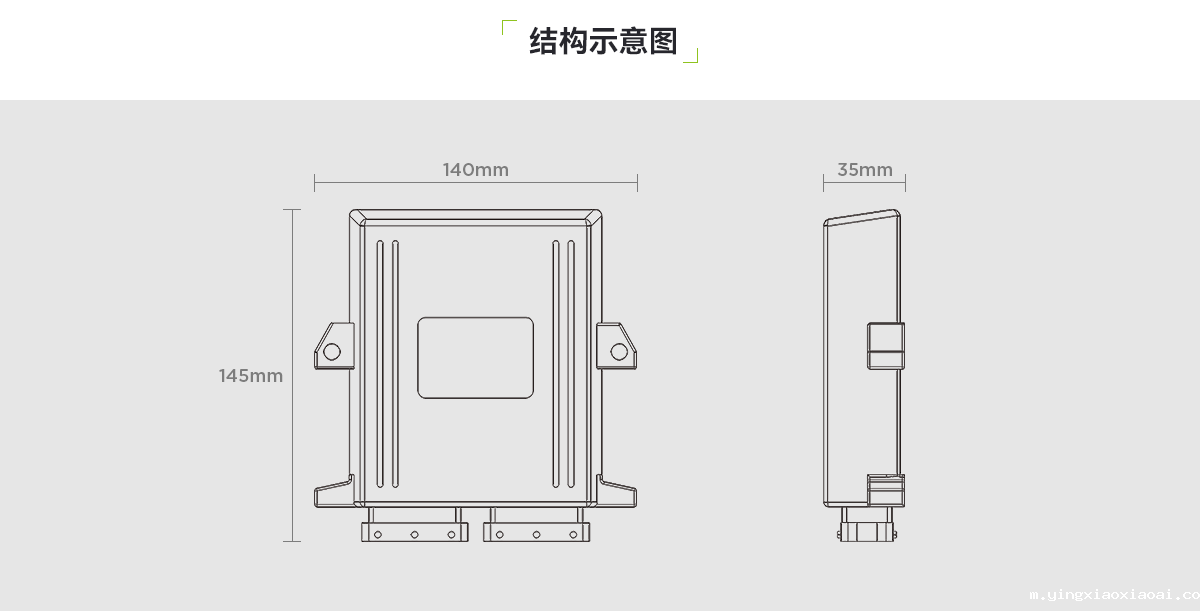 结构示意图

140mm

35mm

145mm

m.yingxiaoxiaoai.co